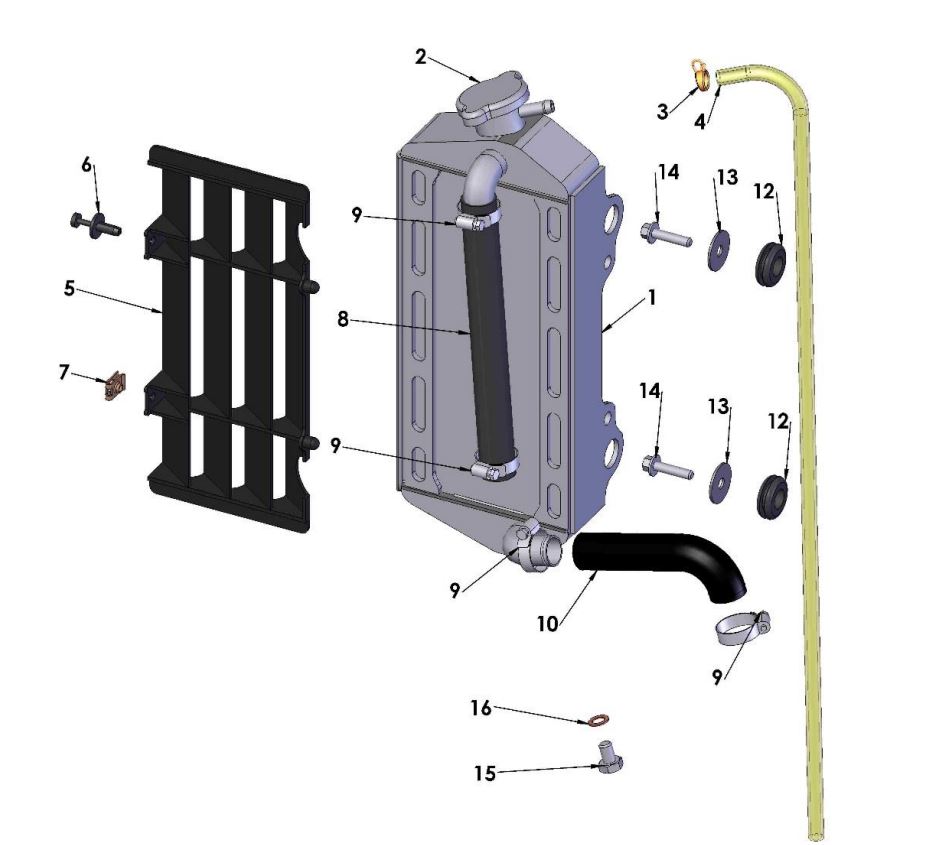 2
3
4
6
14
13
12
9
5
8
1
7
14
13
12
9
9
10
9
16
15